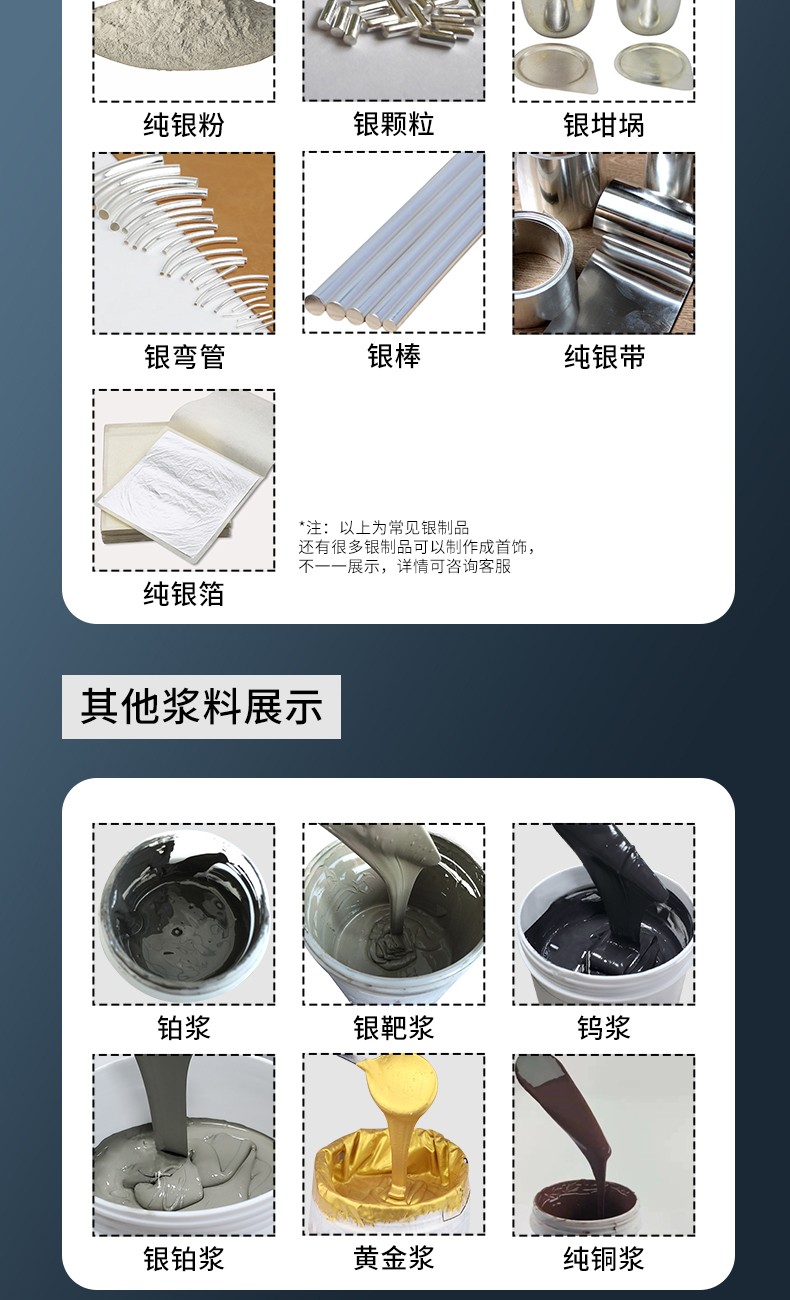 纯银粉

银颗粒

银坩埚

银弯管

银棒

纯银带

纯银箔

*注：以上为常见银制品
还有很多银制品可以制作成首饰，
不一一展示，详情可咨询客服

其他浆料展示

铂浆

银靶浆

钨浆

银铂浆

黄金浆

纯铜浆